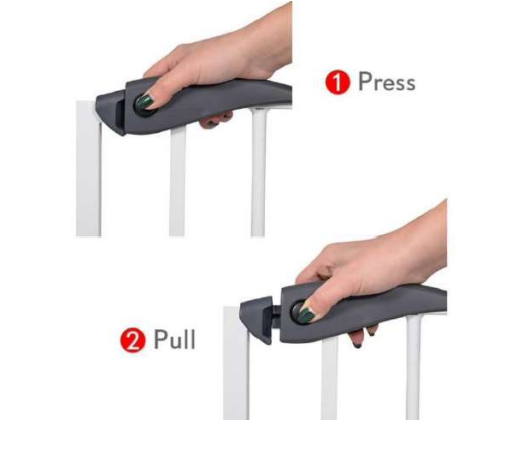 1 Press

2 Pull